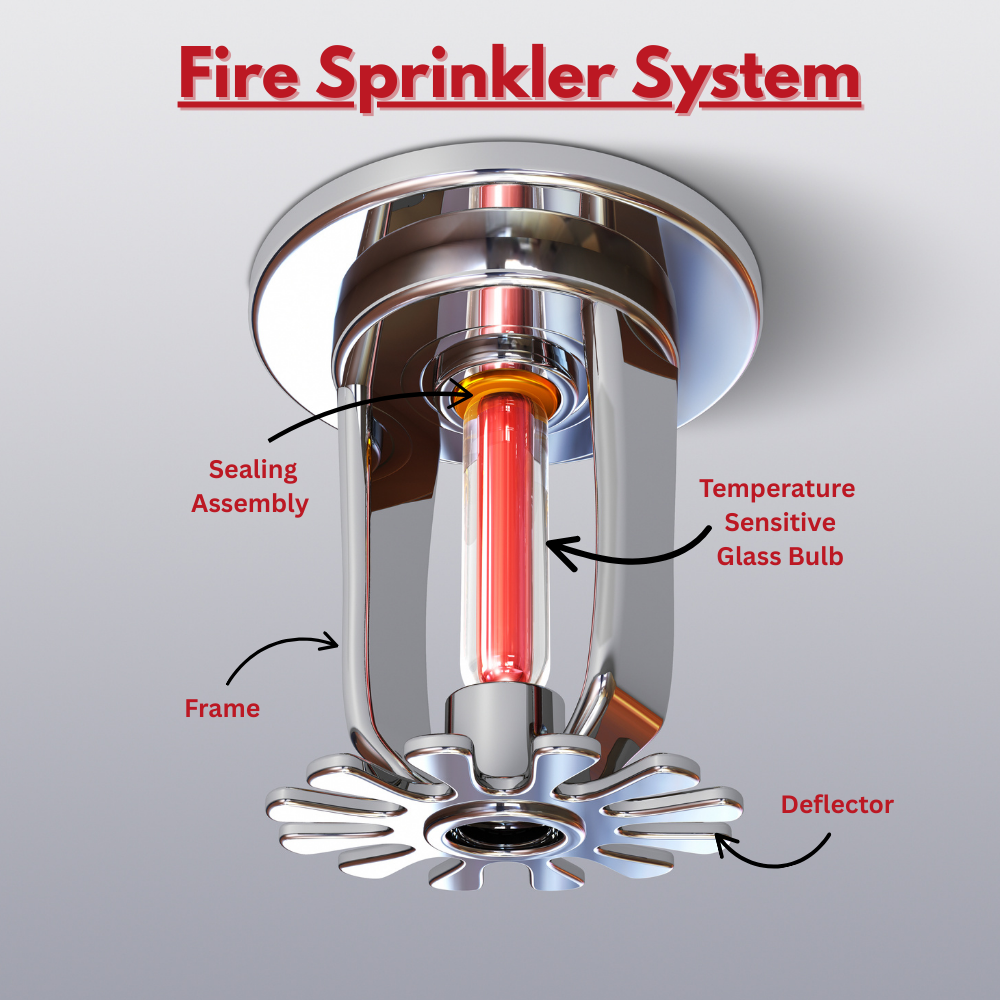 Fire Sprinkler System

Sealing Assembly

Temperature Sensitive Glass Bulb

Frame

Deflector